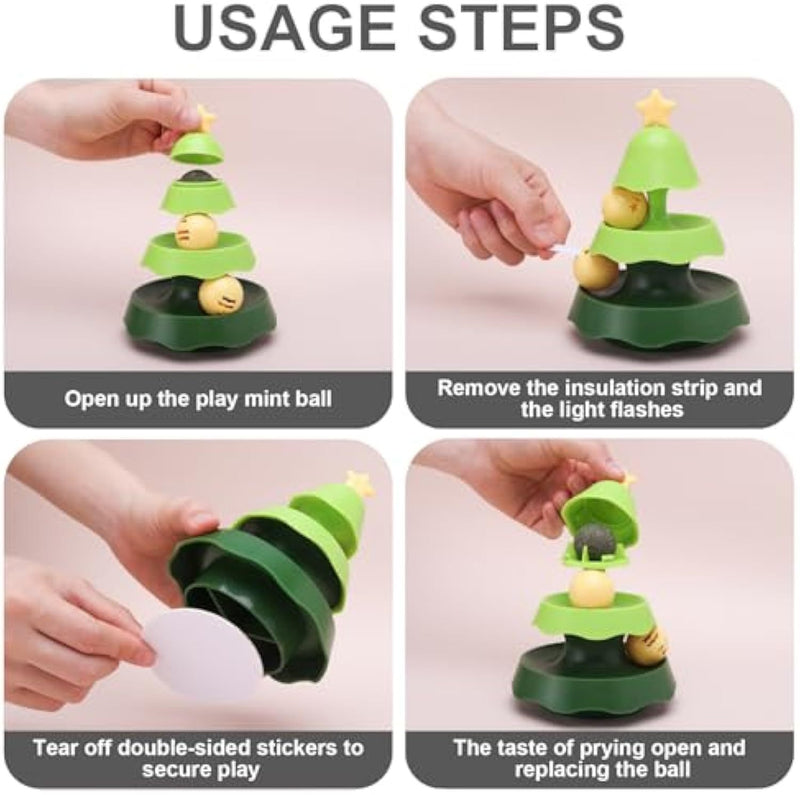 USAGE STEPS

Open up the play mint ball

Remove the insulation strip and the light flashes

Tear off double-sided stickers to secure play

The taste of prying open and replacing the ball